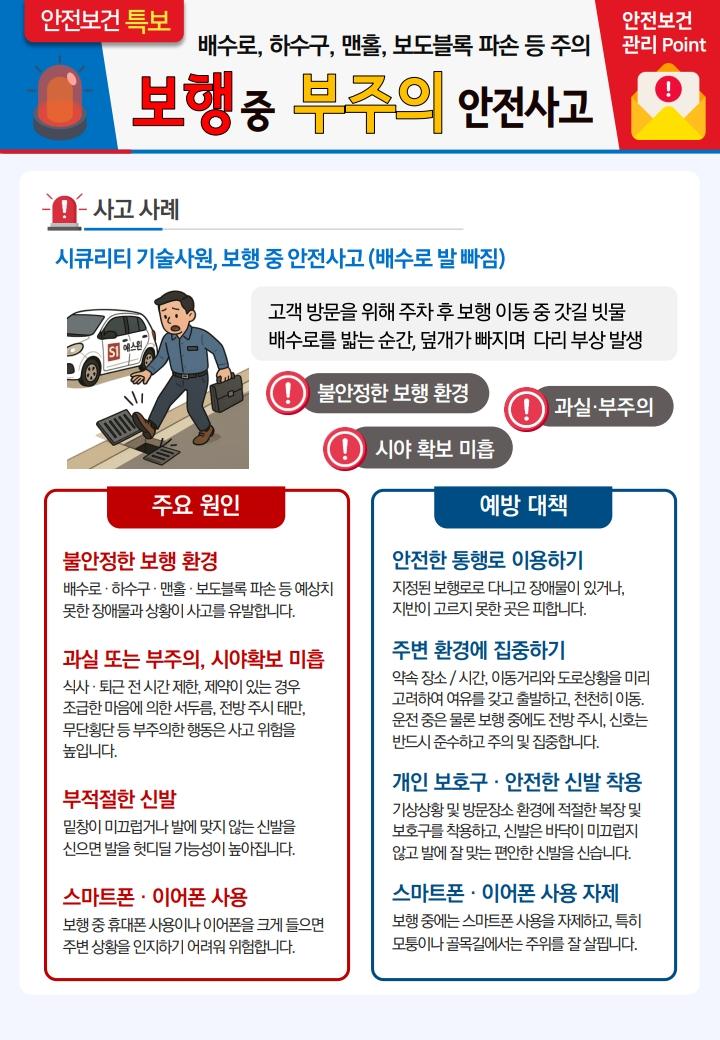 안전보건 특보

배수로, 하수구, 맨홀, 보도블록 파손 등 주의

보행 중 부주의 안전사고

안전보건 관리 Point

사고 사례

시큐리티 기술사원, 보행 중 안전사고 (배수로 발 빠짐)

S1 에스원

고객 방문을 위해 주차 후 보행 이동 중 갓길 빗물 배수로를 밟는 순간, 덮개가 빠지며 다리 부상 발생

불안정한 보행 환경

과실·부주의

시야 확보 미흡

주요 원인

불안정한 보행 환경
배수로 · 하수구 · 맨홀 · 보도블록 파손 등 예상치 못한 장애물과 상황이 사고를 유발합니다.

과실 또는 부주의, 시야확보 미흡
식사 · 퇴근 전 시간 제한, 제약이 있는 경우 조급한 마음에 의한 서두름, 전방 주시 태만, 무단횡단 등 부주의한 행동은 사고 위험을 높입니다.

부적절한 신발
밑창이 미끄럽거나 발에 맞지 않는 신발을 신으면 발을 헛디딜 가능성이 높아집니다.

스마트폰 · 이어폰 사용
보행 중 휴대폰 사용이나 이어폰을 크게 들으면 주변 상황을 인지하기 어려워 위험합니다.

예방 대책

안전한 통행로 이용하기
지정된 보행로로 다니고 장애물이 있거나, 지반이 고르지 못한 곳은 피합니다.

주변 환경에 집중하기
약속 장소 / 시간, 이동거리와 도로상황을 미리 고려하여 여유를 갖고 출발하고, 천천히 이동. 운전 중은 물론 보행 중에도 전방 주시, 신호는 반드시 준수하고 주의 및 집중합니다.

개인 보호구 · 안전한 신발 착용
기상상황 및 방문장소 환경에 적절한 복장 및 보호구를 착용하고, 신발은 바닥이 미끄럽지 않고 발에 잘 맞는 편안한 신발을 신습니다.

스마트폰 · 이어폰 사용 자제
보행 중에는 스마트폰 사용을 자제하고, 특히 모퉁이나 골목길에서는 주위를 잘 살핍니다.