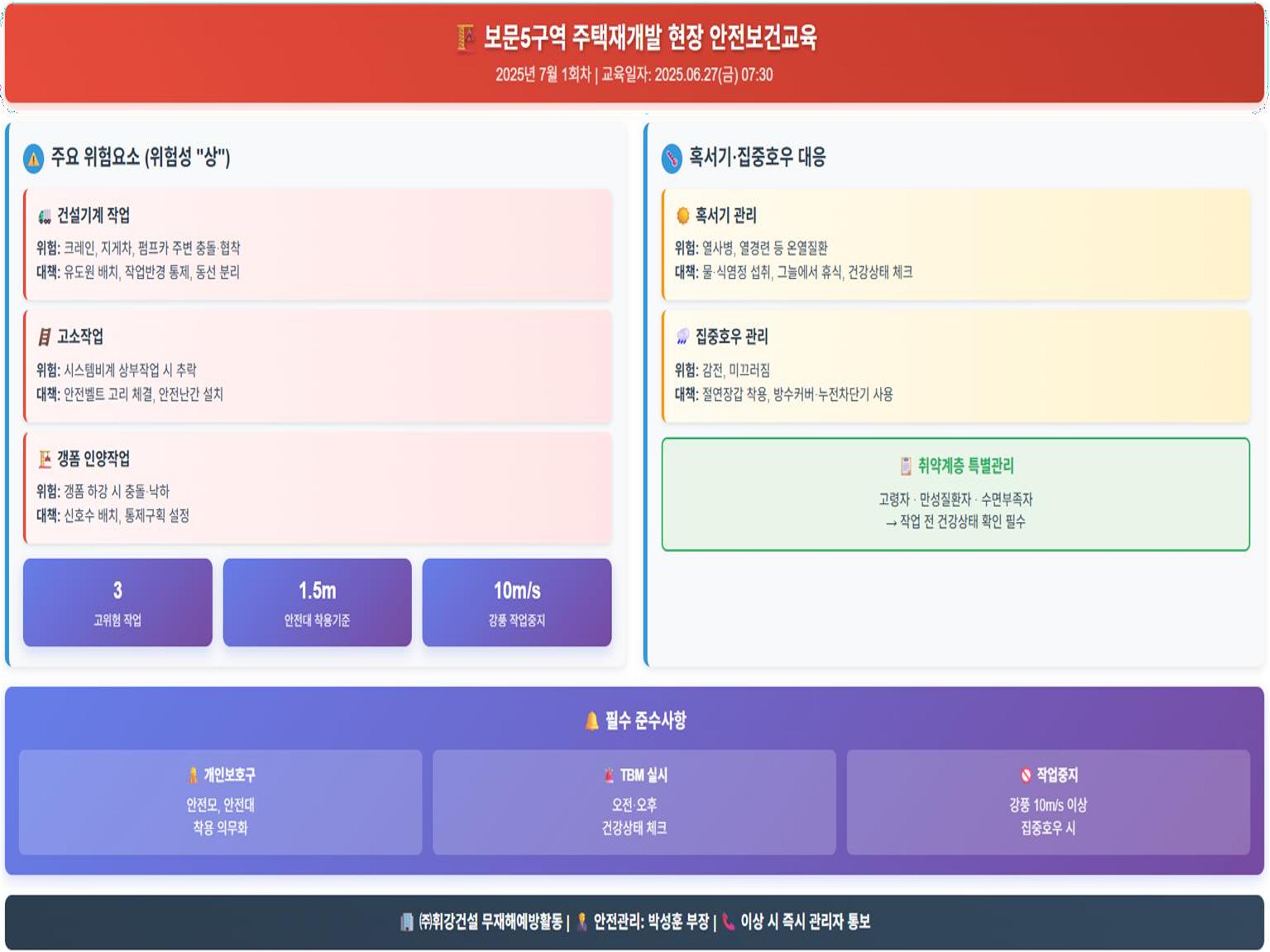 보문5구역 주택재개발 현장 안전보건교육

2025년 7월 1회차 | 교육일자: 2025.06.27(금) 07:30

주요 위험요소 (위험성 "상")

건설기계 작업

위험: 크레인, 지게차, 펌프카 주변 충돌·협착
대책: 유도원 배치, 작업반경 통제, 동선 분리

고소작업

위험: 시스템비계 상부작업 시 추락
대책: 안전벨트 고리 체결, 안전난간 설치

갱폼 인양작업

위험: 갱폼 하강 시 충돌·낙하
대책: 신호수 배치, 통제구획 설정

3
고위험 작업

1.5m
안전대 착용기준

10m/s
강풍 작업중지

혹서기·집중호우 대응

혹서기 관리

위험: 열사병, 열경련 등 온열질환
대책: 물·식염정 섭취, 그늘에서 휴식, 건강상태 체크

집중호우 관리

위험: 감전, 미끄러짐
대책: 절연장갑 착용, 방수커버·누전차단기 사용

취약계층 특별관리

고령자 · 만성질환자 · 수면부족자
→ 작업 전 건강상태 확인 필수

필수 준수사항

개인보호구
안전모, 안전대
착용 의무화

TBM 실시
오전·오후
건강상태 체크

작업중지
강풍 10m/s 이상
집중호우 시

㈜휘강건설 무재해예방활동 | 안전관리: 박성훈 부장 | 이상 시 즉시 관리자 통보