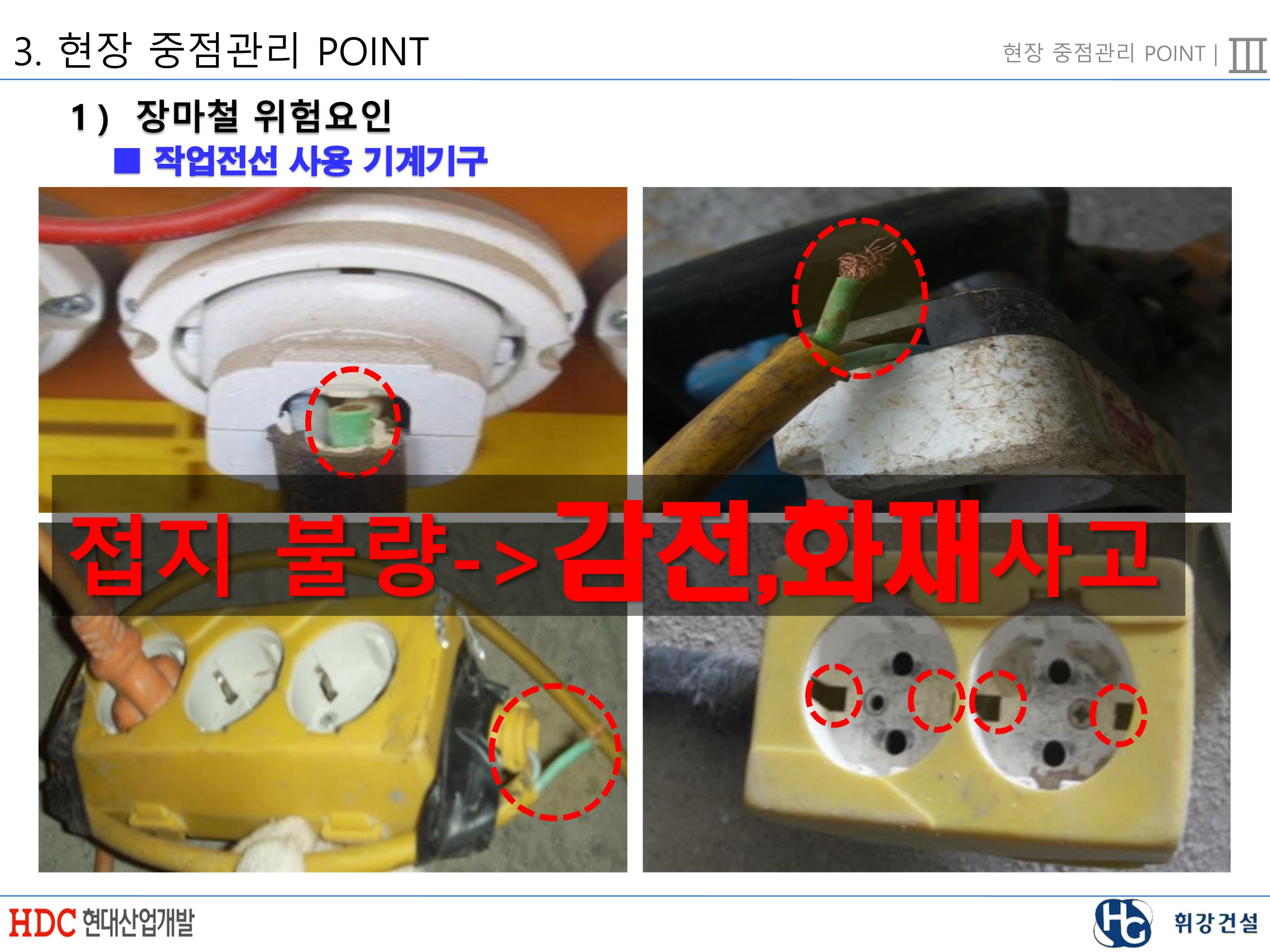 3. 현장 중점관리 POINT

현장 중점관리 POINT | Ⅲ

1) 장마철 위험요인

■ 작업전선 사용 기계기구

접지 불량->감전,화재사고

HDC 현대산업개발

HG 휘강건설