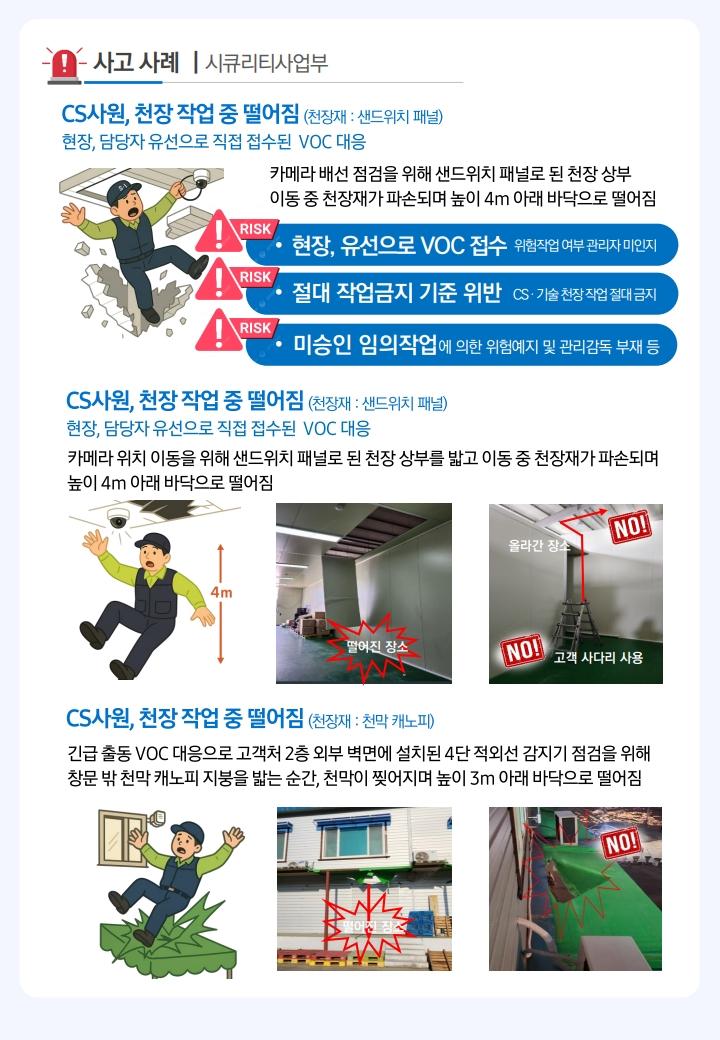 사고 사례 | 시큐리티사업부

CS사원, 천장 작업 중 떨어짐 (천장재 : 샌드위치 패널)
현장, 담당자 유선으로 직접 접수된 VOC 대응

카메라 배선 점검을 위해 샌드위치 패널로 된 천장 상부 이동 중 천장재가 파손되며 높이 4m 아래 바닥으로 떨어짐

RISK
• 현장, 유선으로 VOC 접수 위험작업 여부 관리자 미인지

RISK
• 절대 작업금지 기준 위반 CS · 기술 천장 작업 절대 금지

RISK
• 미승인 임의작업에 의한 위험예지 및 관리감독 부재 등

CS사원, 천장 작업 중 떨어짐 (천장재 : 샌드위치 패널)
현장, 담당자 유선으로 직접 접수된 VOC 대응

카메라 위치 이동을 위해 샌드위치 패널로 된 천장 상부를 밟고 이동 중 천장재가 파손되며 높이 4m 아래 바닥으로 떨어짐

4m

떨어진 장소

올라간 장소
NO!
NO!
고객 사다리 사용

CS사원, 천장 작업 중 떨어짐 (천장재 : 천막 캐노피)

긴급 출동 VOC 대응으로 고객처 2층 외부 벽면에 설치된 4단 적외선 감지기 점검을 위해 창문 밖 천막 캐노피 지붕을 밟는 순간, 천막이 찢어지며 높이 3m 아래 바닥으로 떨어짐

떨어진 장소

NO!